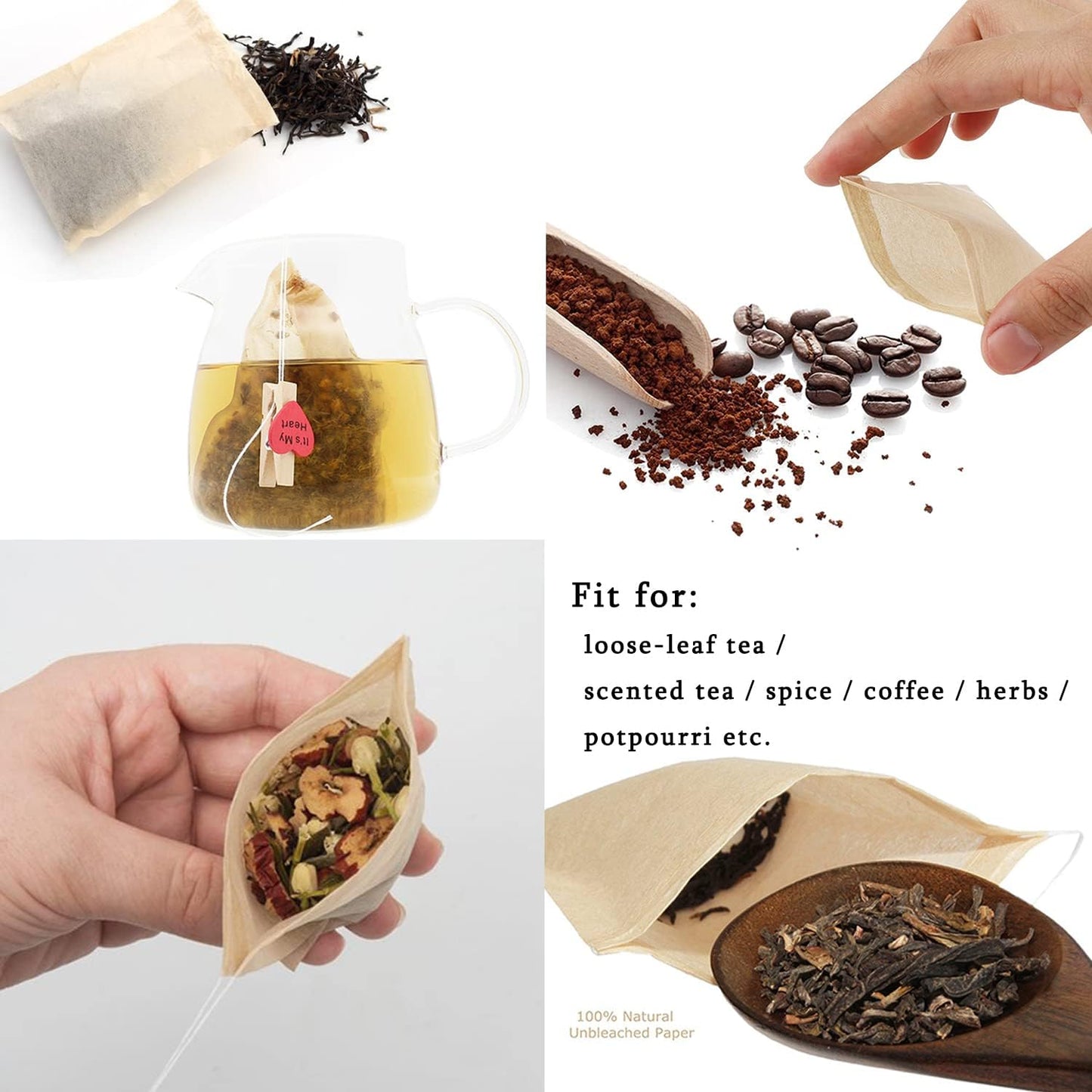 It's My Heart

Fit for:
loose-leaf tea /
scented tea / spice / coffee / herbs /
potpourri etc.

100% Natural
Unbleached Paper