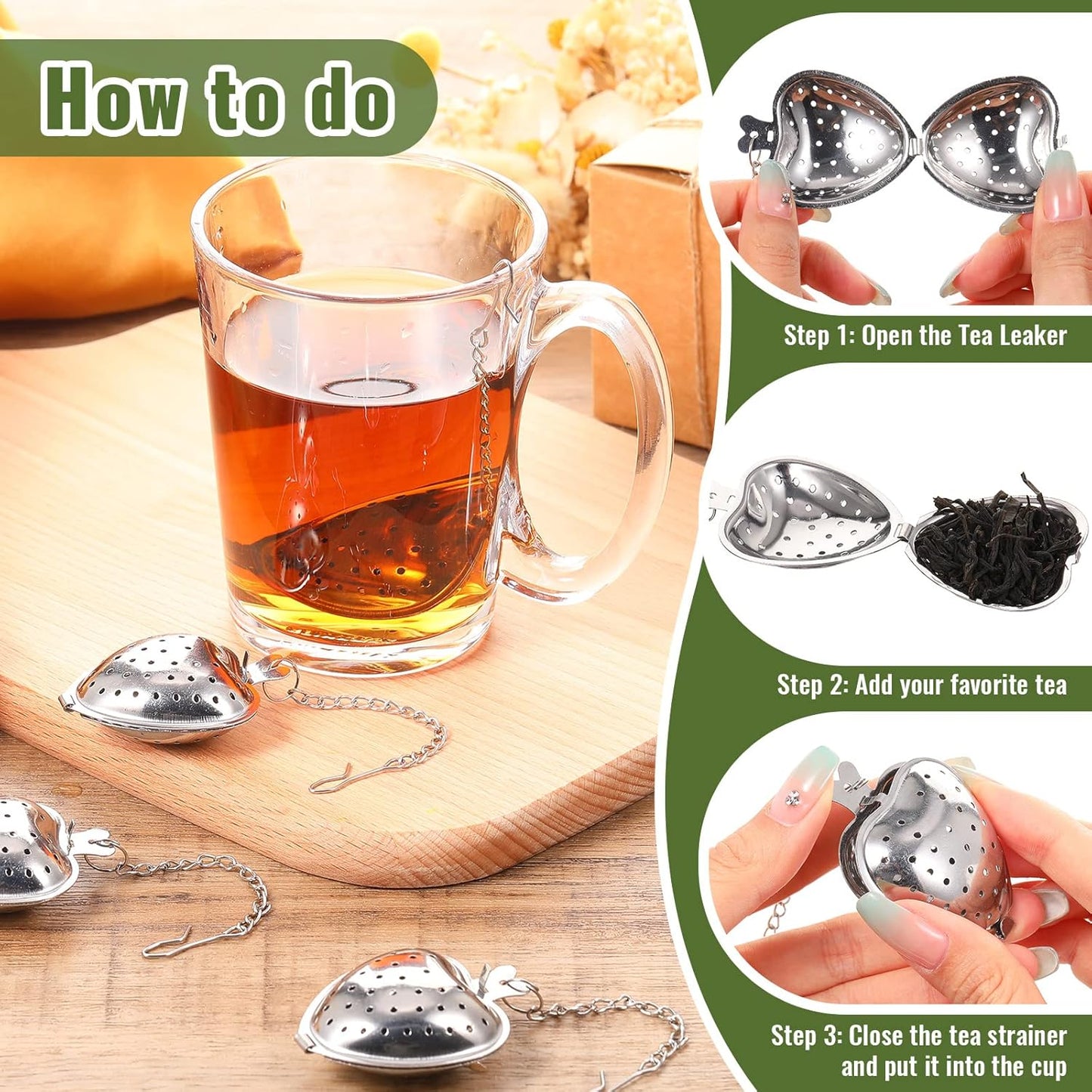 How to do

Step 1: Open the Tea Leaker

Step 2: Add your favorite tea

Step 3: Close the tea strainer and put it into the cup