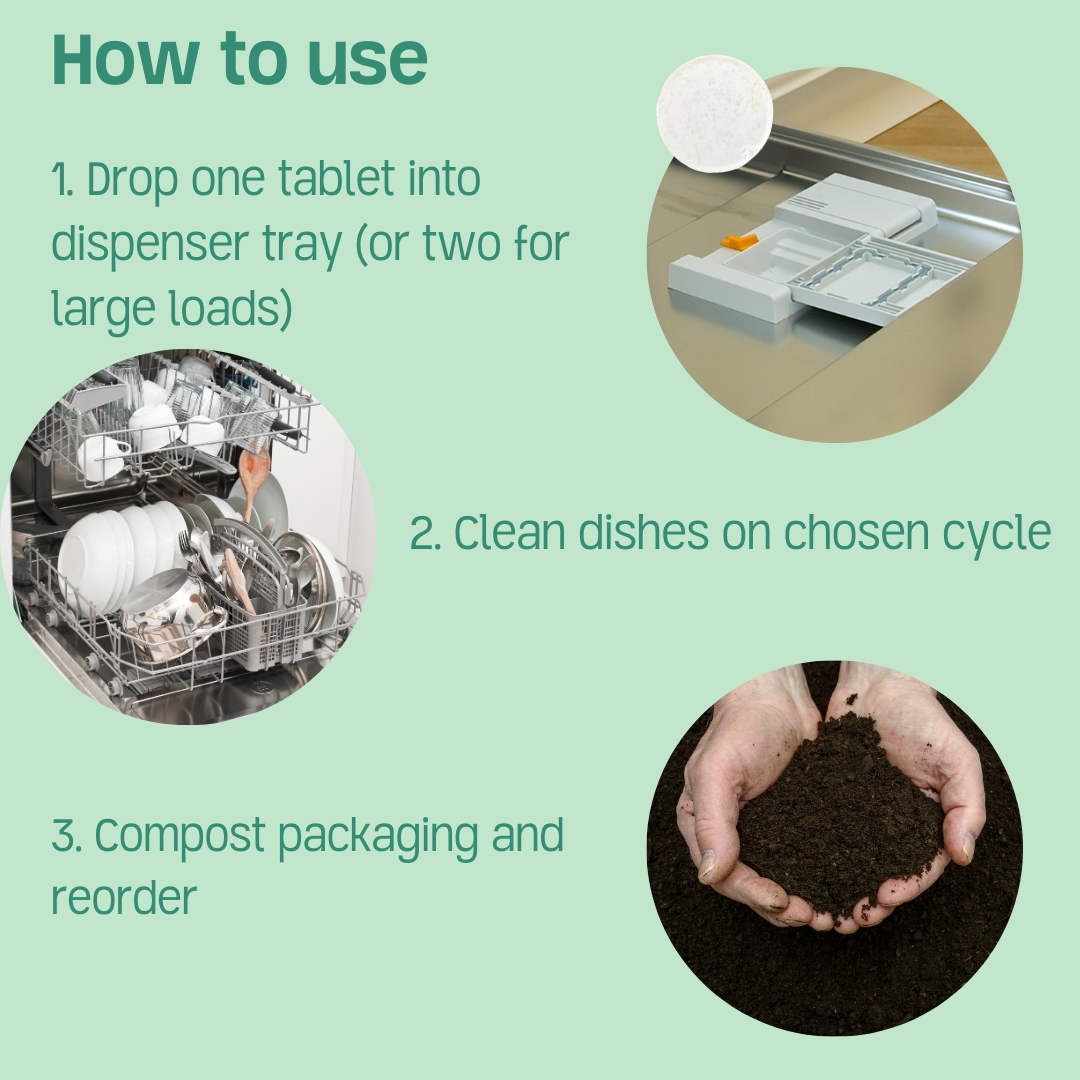 How to use

1. Drop one tablet into dispenser tray (or two for large loads)

2. Clean dishes on chosen cycle

3. Compost packaging and reorder